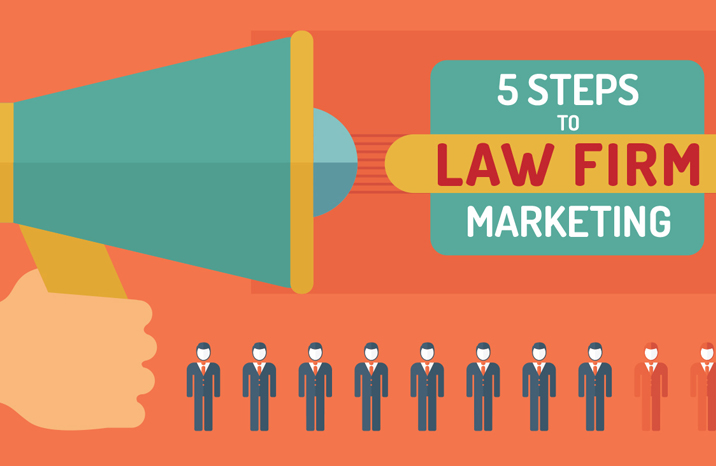 5 STEPS
TO
LAW FIRM
MARKETING