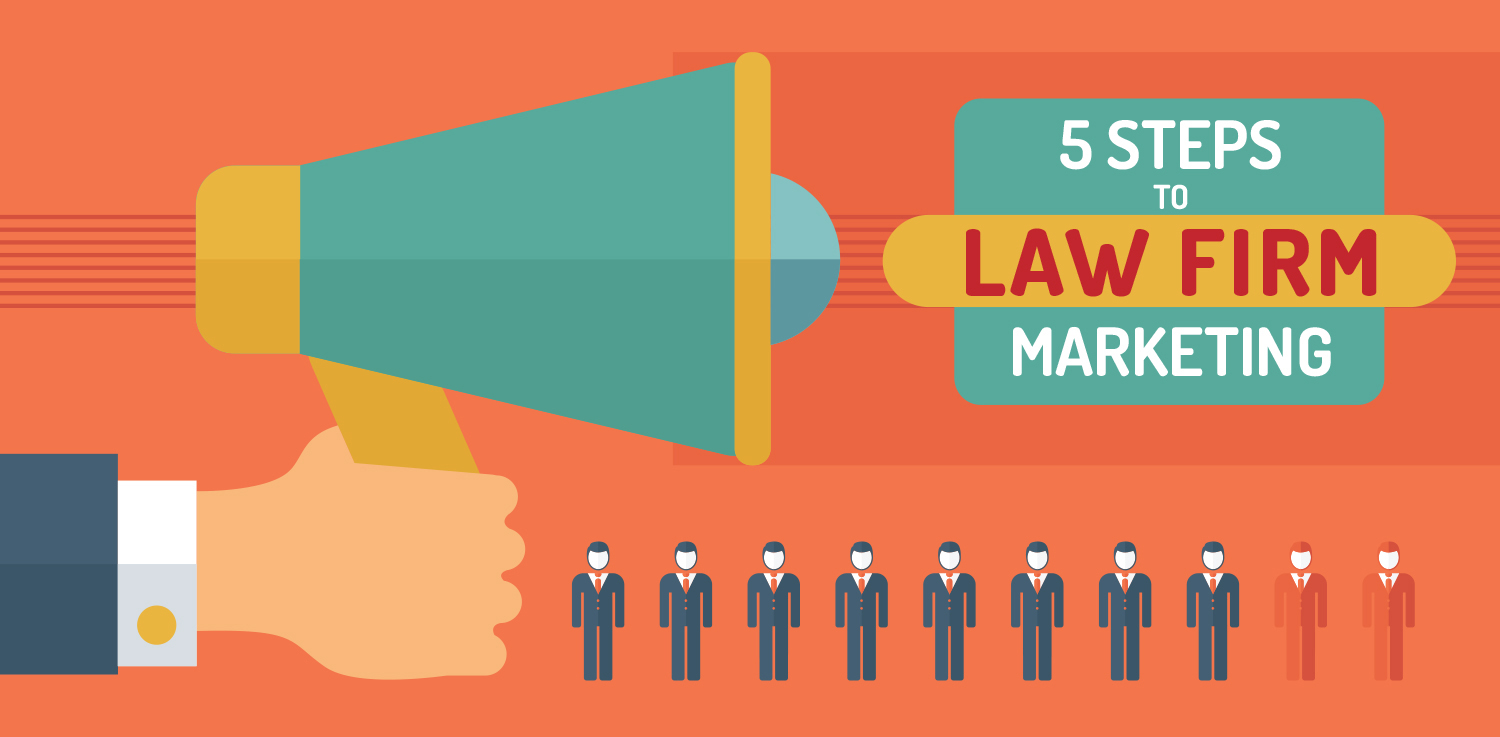 5 STEPS
TO
LAW FIRM
MARKETING